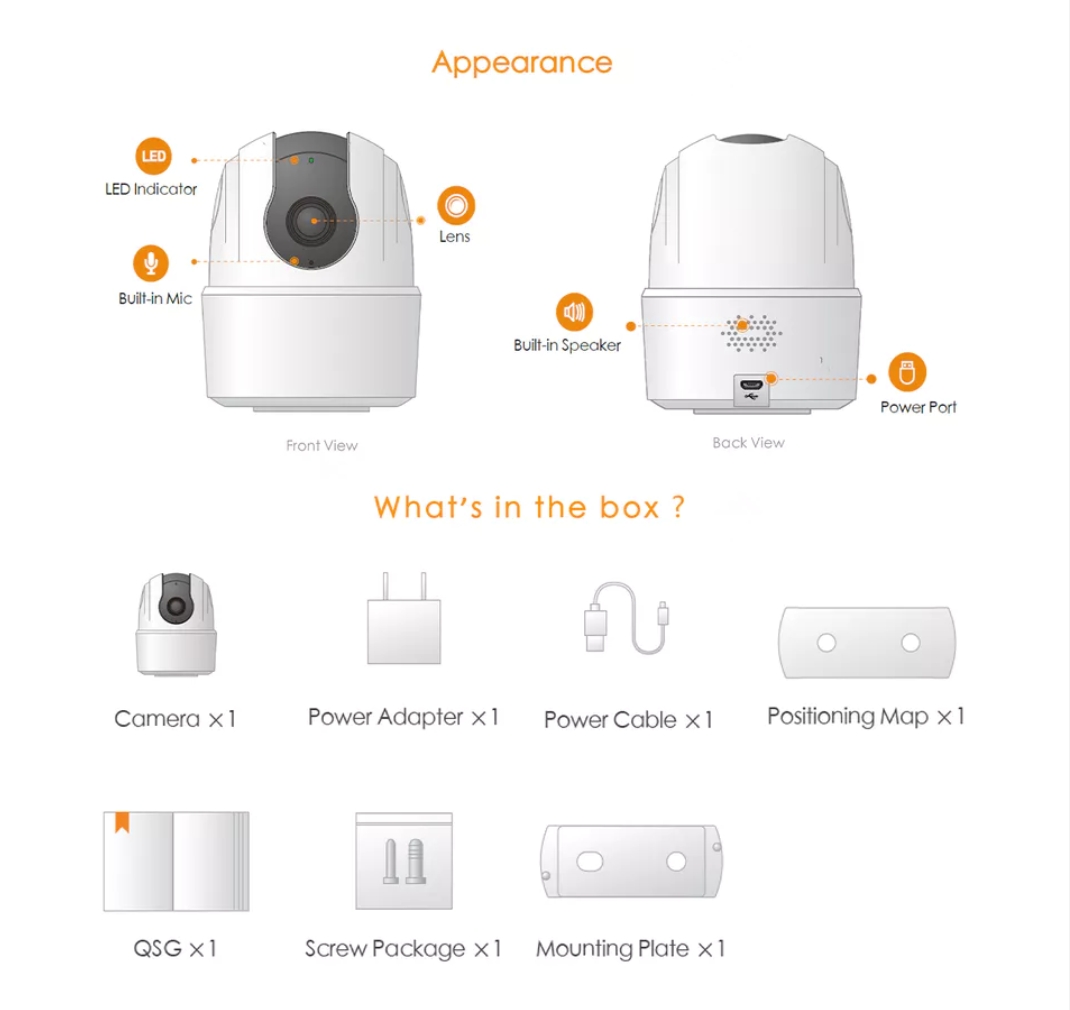 Appearance

LED
LED Indicator

Lens

Built-in Mic

Front View

Built-in Speaker

Power Port

Back View

What's in the box ?

Camera ×1

Power Adapter ×1

Power Cable ×1

Positioning Map ×1

QSG ×1

Screw Package ×1

Mounting Plate ×1