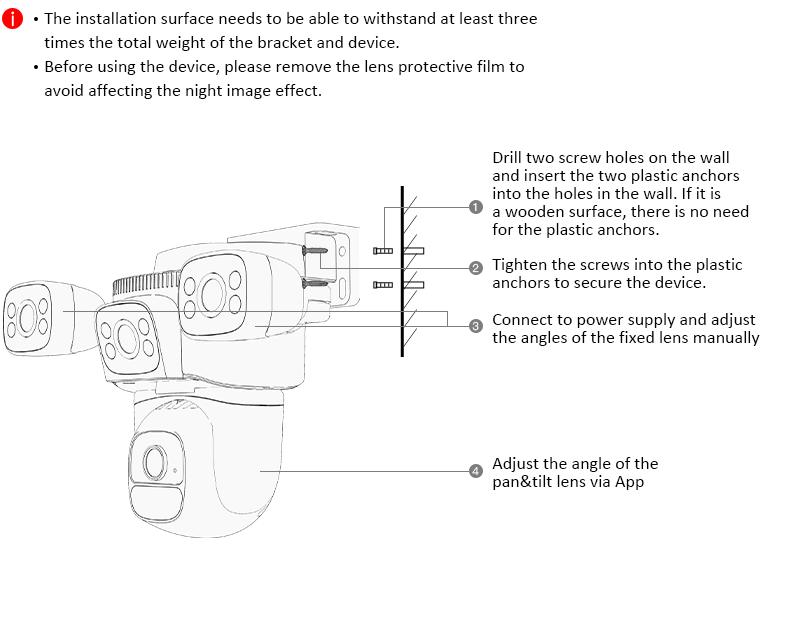 • The installation surface needs to be able to withstand at least three times the total weight of the bracket and device.
• Before using the device, please remove the lens protective film to avoid affecting the night image effect.

1 Drill two screw holes on the wall and insert the two plastic anchors into the holes in the wall. If it is a wooden surface, there is no need for the plastic anchors.

2 Tighten the screws into the plastic anchors to secure the device.

3 Connect to power supply and adjust the angles of the fixed lens manually

4 Adjust the angle of the pan&tilt lens via App