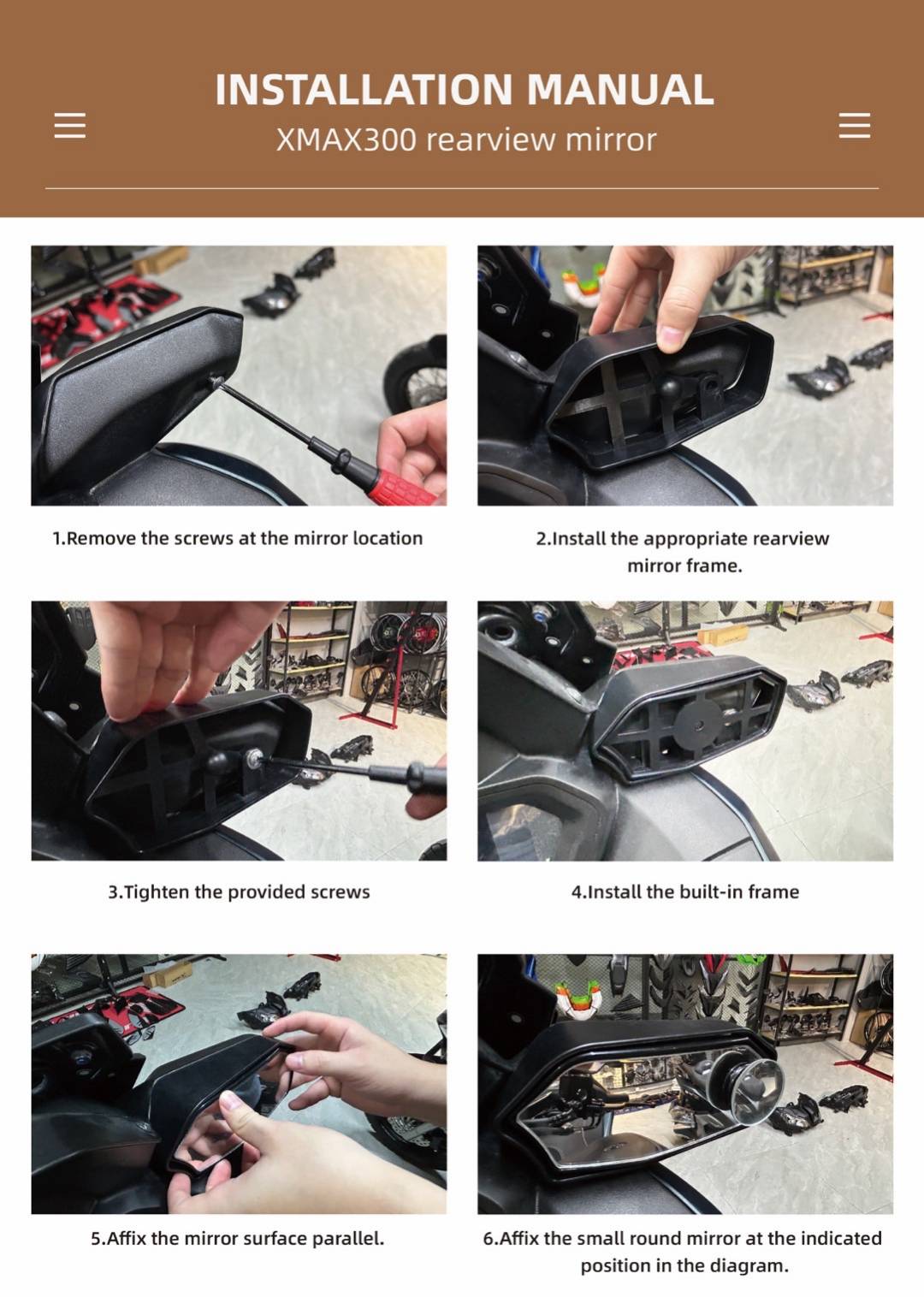 INSTALLATION MANUAL
XMAX300 rearview mirror

1.Remove the screws at the mirror location

2.Install the appropriate rearview mirror frame.

3.Tighten the provided screws

4.Install the built-in frame

5.Affix the mirror surface parallel.

6.Affix the small round mirror at the indicated position in the diagram.