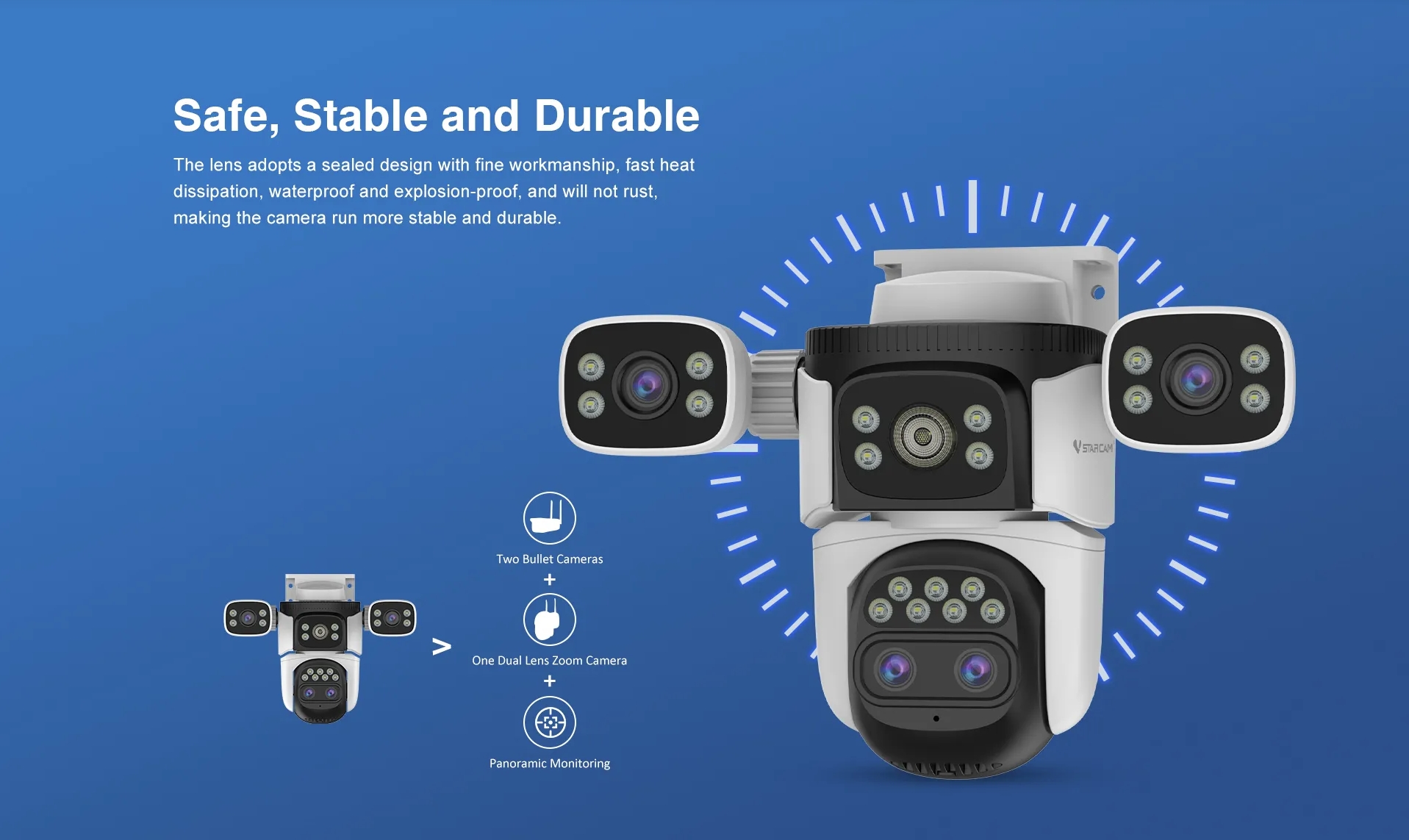 Safe, Stable and Durable

The lens adopts a sealed design with fine workmanship, fast heat dissipation, waterproof and explosion-proof, and will not rust, making the camera run more stable and durable.

>

Two Bullet Cameras

+

One Dual Lens Zoom Camera

+

Panoramic Monitoring

VSTARCAM