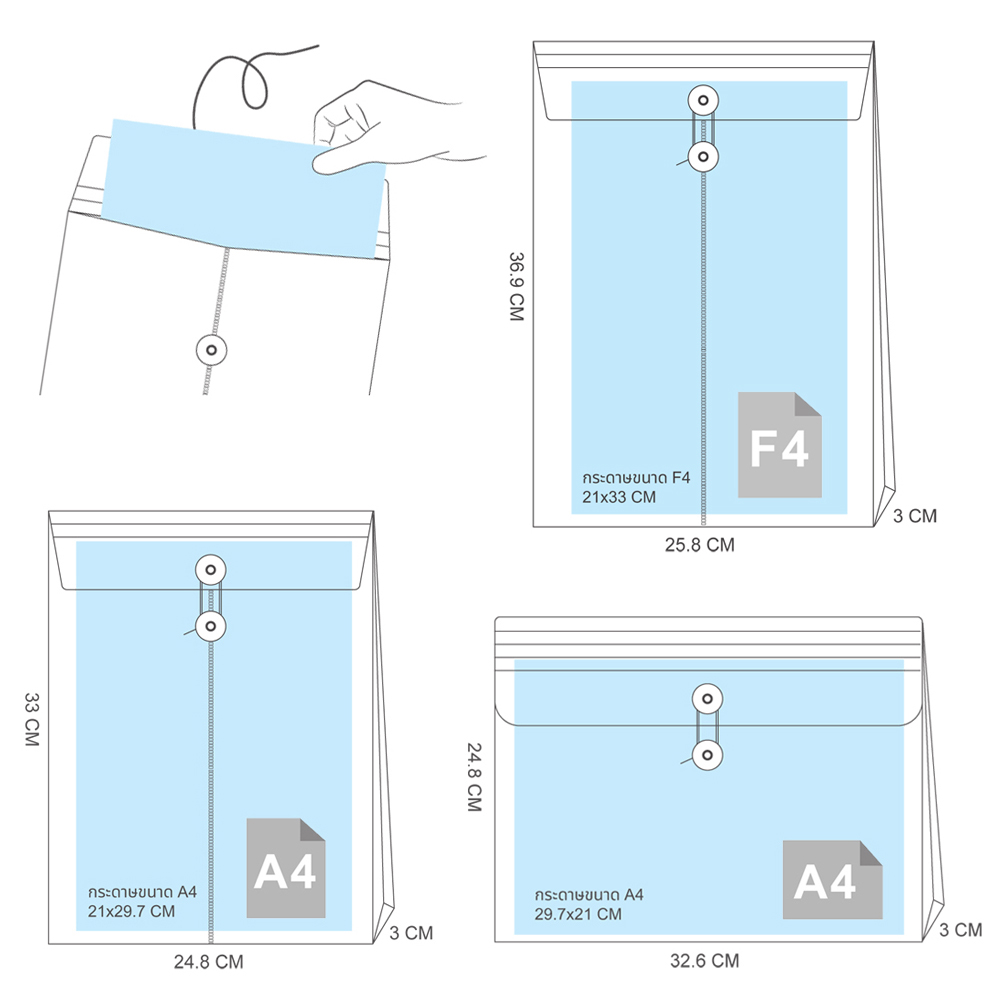 36.9 CM

F4

กระดาษขนาด F4
21x33 CM

3 CM

25.8 CM

33 CM

A4

กระดาษขนาด A4
21x29.7 CM

3 CM

24.8 CM

24.8 CM

A4

กระดาษขนาด A4
29.7x21 CM

3 CM

32.6 CM