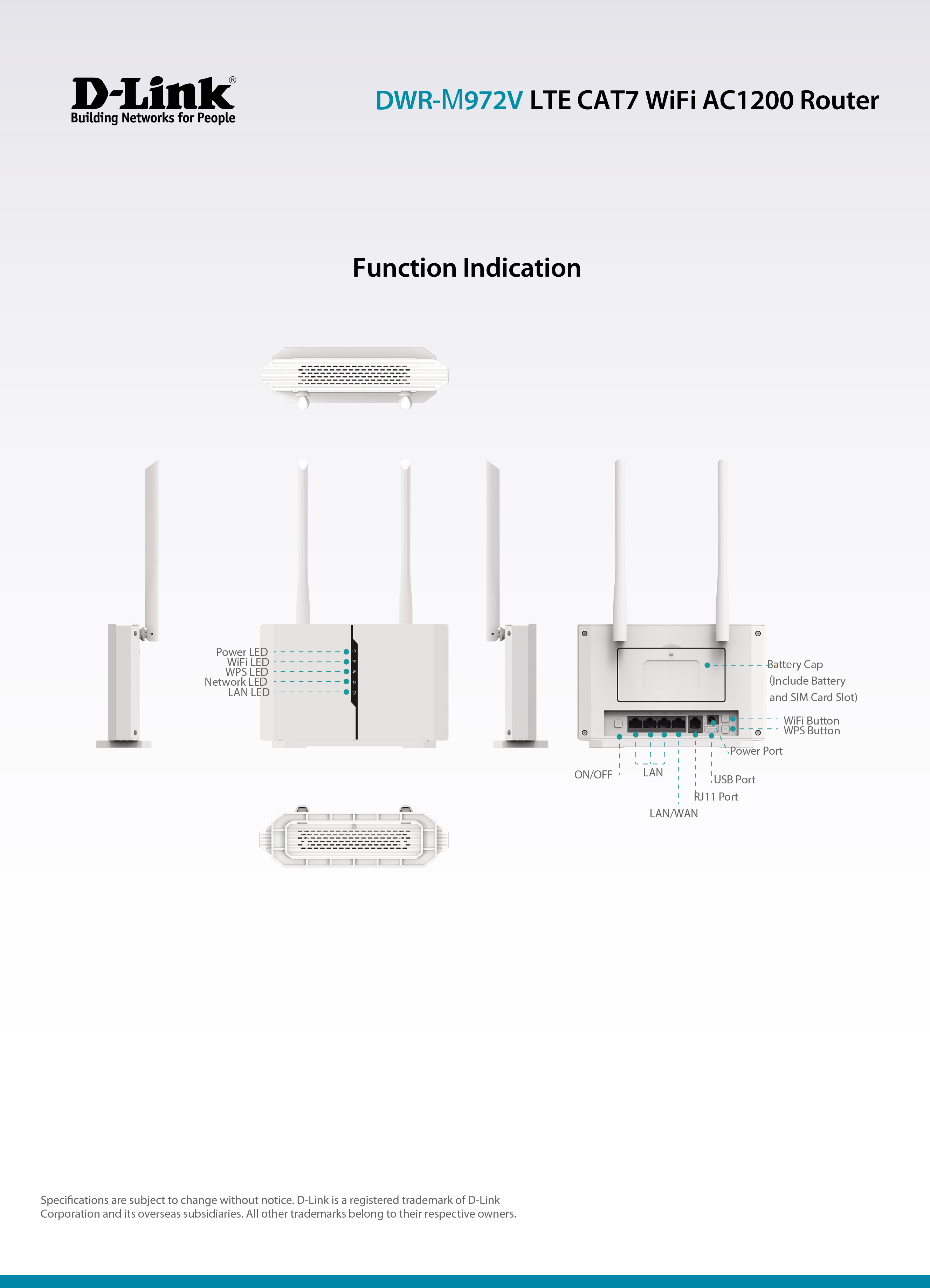 D-Link®
Building Networks for People

DWR-M972V LTE CAT7 WiFi AC1200 Router

Function Indication

Power LED
WiFi LED
WPS LED
Network LED
LAN LED

Battery Cap
(Include Battery
and SIM Card Slot)

WiFi Button
WPS Button

Power Port

ON/OFF

LAN

USB Port

RJ11 Port

LAN/WAN

Specifications are subject to change without notice. D-Link is a registered trademark of D-Link Corporation and its overseas subsidiaries. All other trademarks belong to their respective owners.