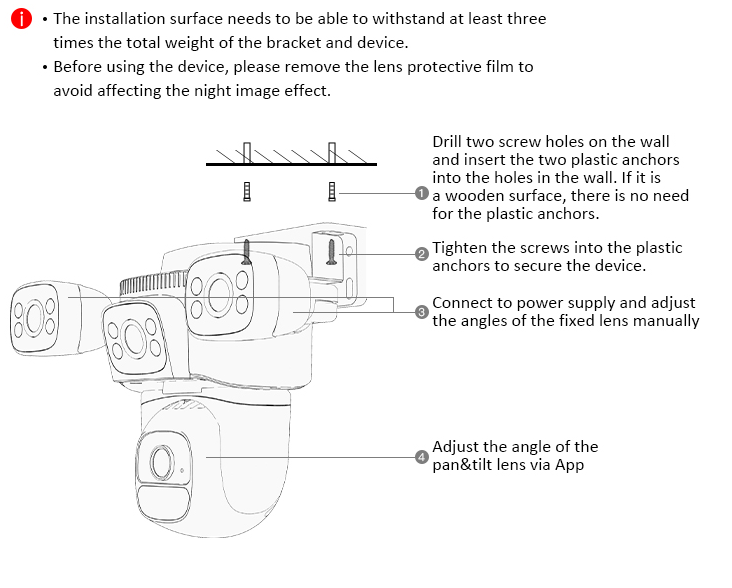 • The installation surface needs to be able to withstand at least three times the total weight of the bracket and device.
• Before using the device, please remove the lens protective film to avoid affecting the night image effect.

1 Drill two screw holes on the wall and insert the two plastic anchors into the holes in the wall. If it is a wooden surface, there is no need for the plastic anchors.

2 Tighten the screws into the plastic anchors to secure the device.

3 Connect to power supply and adjust the angles of the fixed lens manually

4 Adjust the angle of the pan&tilt lens via App