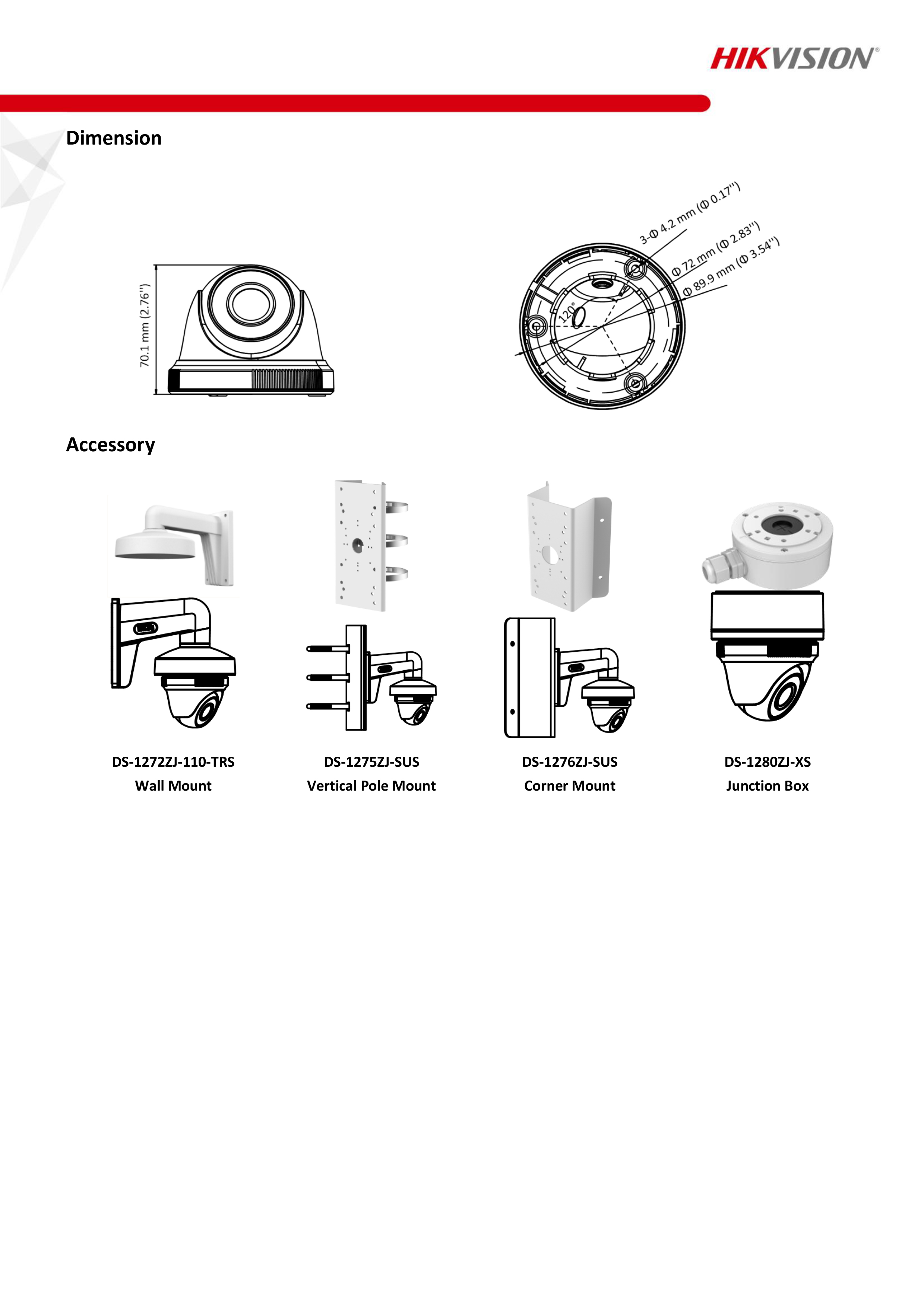 HIKVISION®

Dimension

70.1 mm (2.76")

3-Φ 4.2 mm (Φ 0.17")
Φ 72 mm (Φ 2.83")
Φ 89.9 mm (Φ 3.54")
120°

Accessory

DS-1272ZJ-110-TRS
Wall Mount

DS-1275ZJ-SUS
Vertical Pole Mount

DS-1276ZJ-SUS
Corner Mount

DS-1280ZJ-XS
Junction Box